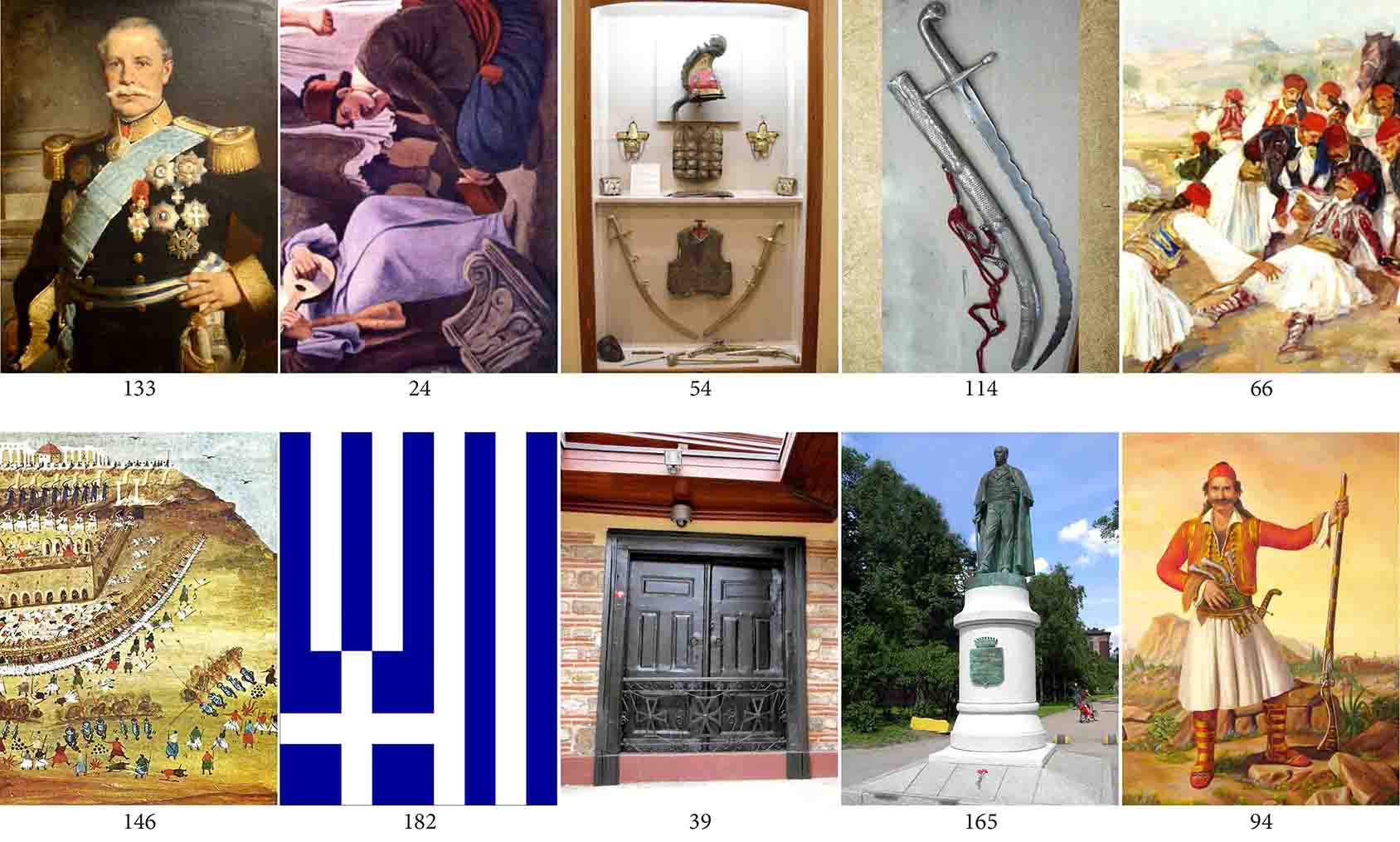 133

24

54

114

66

146

182

39

165

94